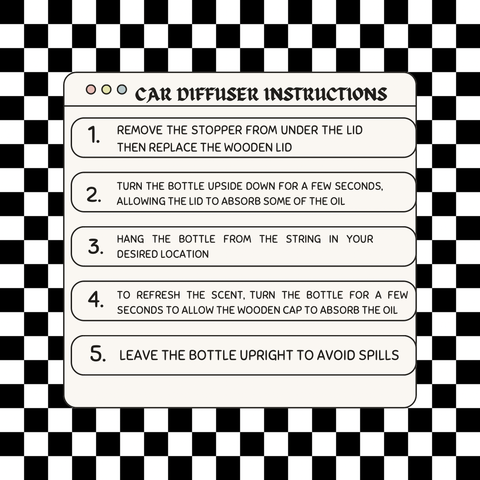 CAR DIFFUSER INSTRUCTIONS

1. REMOVE THE STOPPER FROM UNDER THE LID THEN REPLACE THE WOODEN LID

2. TURN THE BOTTLE UPSIDE DOWN FOR A FEW SECONDS, ALLOWING THE LID TO ABSORB SOME OF THE OIL

3. HANG THE BOTTLE FROM THE STRING IN YOUR DESIRED LOCATION

4. TO REFRESH THE SCENT, TURN THE BOTTLE FOR A FEW SECONDS TO ALLOW THE WOODEN CAP TO ABSORB THE OIL

5. LEAVE THE BOTTLE UPRIGHT TO AVOID SPILLS